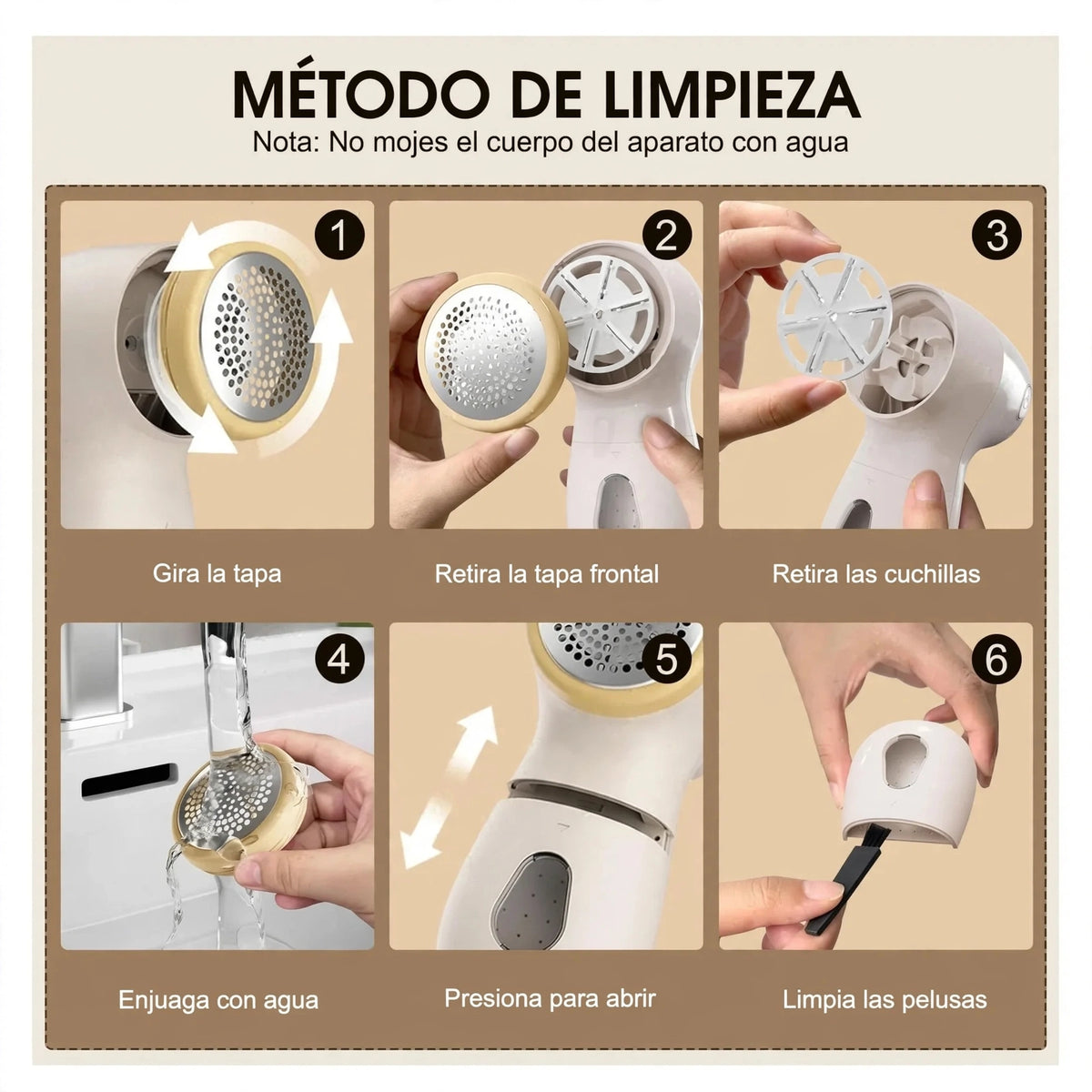 MÉTODO DE LIMPIEZA
Nota: No mojes el cuerpo del aparato con agua

1
Gira la tapa

2
Retira la tapa frontal

3
Retira las cuchillas

4
Enjuaga con agua

5
Presiona para abrir

6
Limpia las pelusas